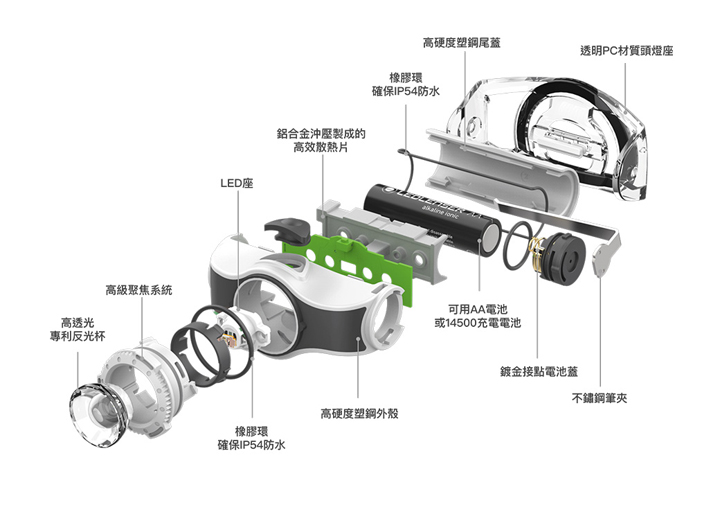 高硬度塑鋼尾蓋

透明PC材質頭燈座

橡膠環
確保IP54防水

鋁合金沖壓製成的
高效散熱片

LED座

LEDLENSER
alkaline ionic

高級聚焦系統

高透光
專利反光杯

可用AA電池
或14500充電電池

鍍金接點電池蓋

不鏽鋼筆夾

高硬度塑鋼外殼

橡膠環
確保IP54防水